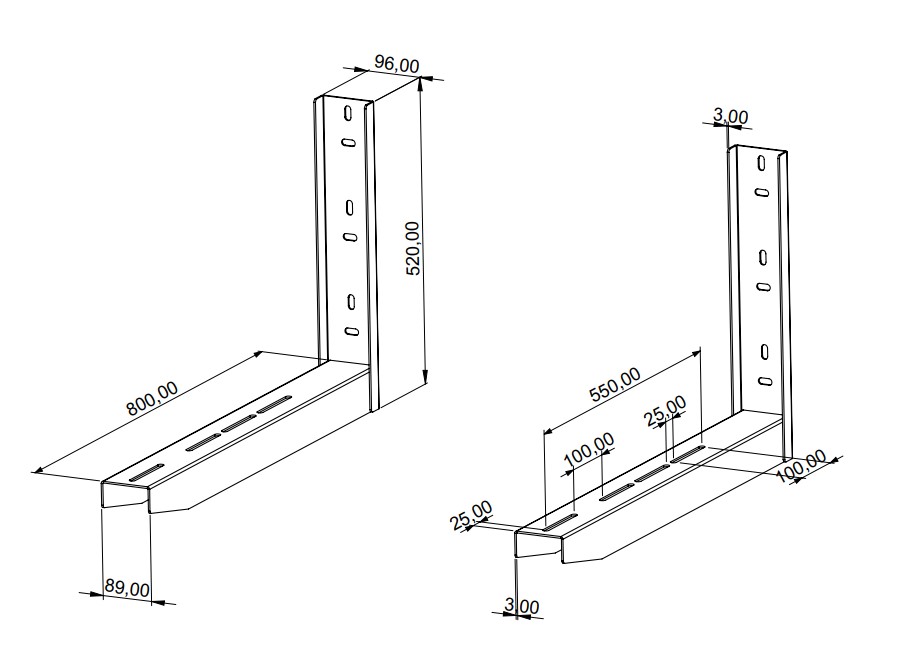 96,00
520,00
800,00
89,00
3,00
550,00
25,00
100,00
100,00
25,00
3,00